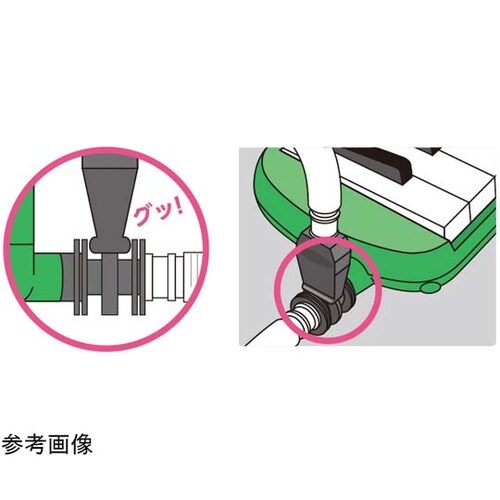 グッ!

参考画像