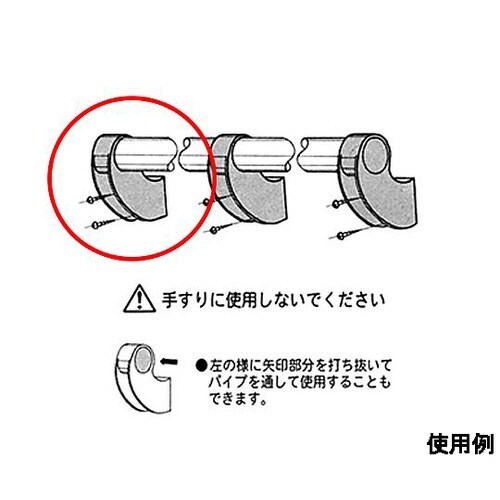 手すりに使用しないでください

●左の様に矢印部分を打ち抜いてパイプを通して使用することもできます。

使用例