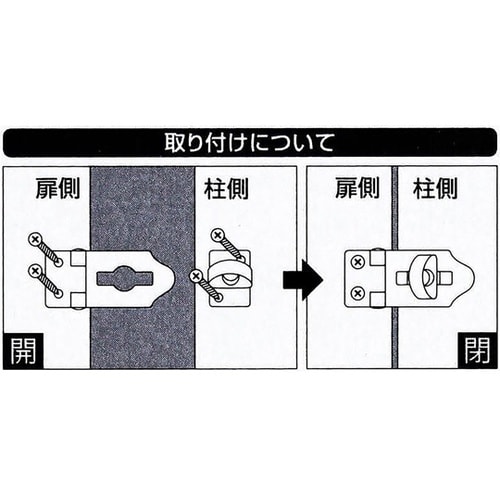 取り付けについて

扉側

柱側

開

扉側

柱側

閉