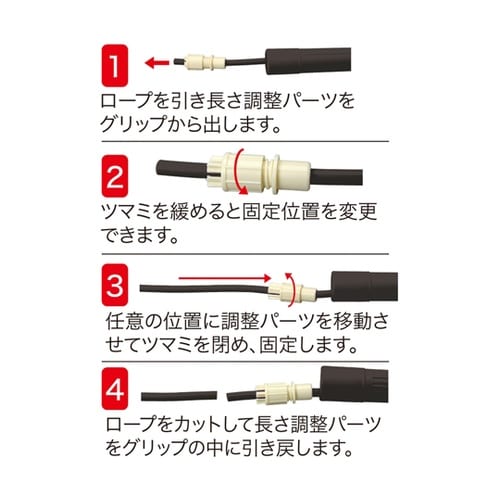 1
ロープを引き長さ調整パーツをグリップから出します。

2
ツマミを緩めると固定位置を変更できます。

3
任意の位置に調整パーツを移動させてツマミを閉め、固定します。

4
ロープをカットして長さ調整パーツをグリップの中に引き戻します。