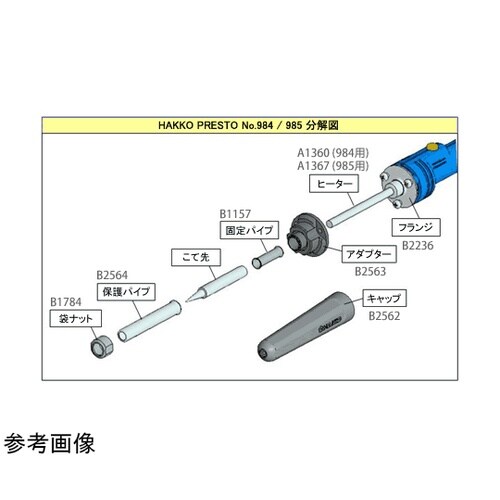 HAKKO PRESTO No.984 / 985 分解図

A1360 (984用)
A1367 (985用)
ヒーター

フランジ
B2236

B1157
固定パイプ

アダプター
B2563

こて先

B2564
保護パイプ

B1784
袋ナット

キャップ
B2562

参考画像