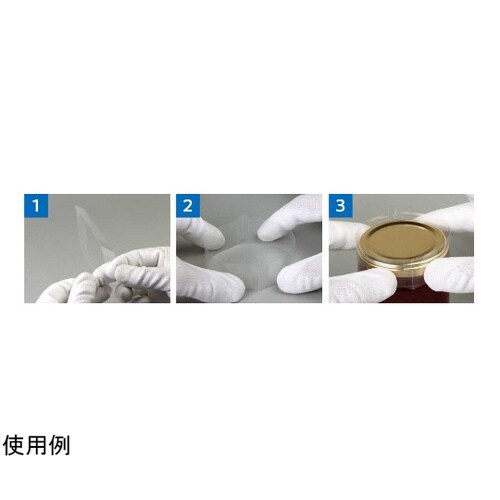 1

2

3

使用例