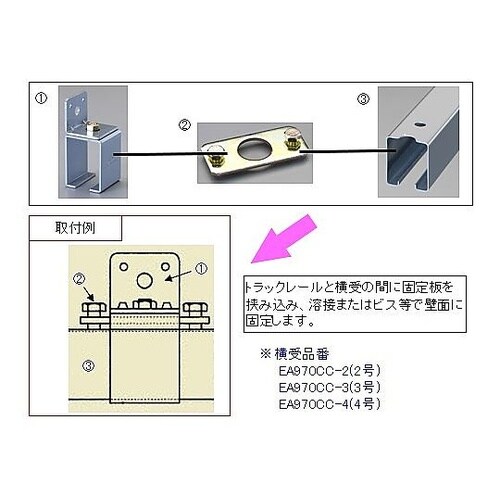 ①

②

③

取付例

②

①

③

トラックレールと横受の間に固定板を挟み込み、溶接またはビス等で壁面に固定します。

※ 横受品番
EA970CC-2(2号)
EA970CC-3(3号)
EA970CC-4(4号)