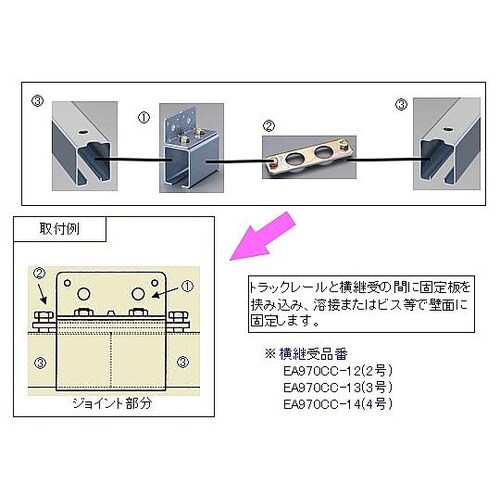 ③

①

②

③

取付例

②

①

③

③

ジョイント部分

トラックレールと横継受の間に固定板を挟み込み、溶接またはビス等で壁面に固定します。

※ 横継受品番
EA970CC-12(2号)
EA970CC-13(3号)
EA970CC-14(4号)