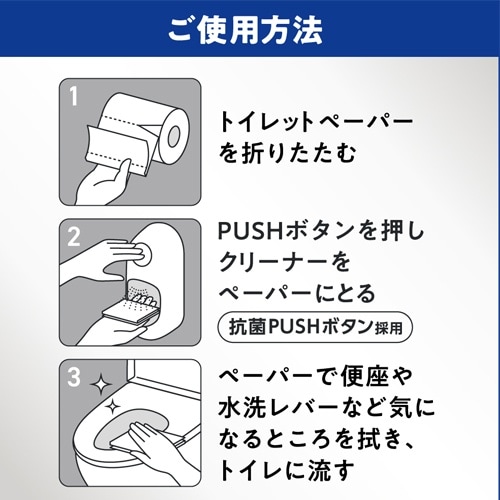 ご使用方法

1

トイレットペーパーを折りたたむ

2

PUSHボタンを押しクリーナーをペーパーにとる

抗菌PUSHボタン採用

3

ペーパーで便座や水洗レバーなど気になるところを拭き、トイレに流す