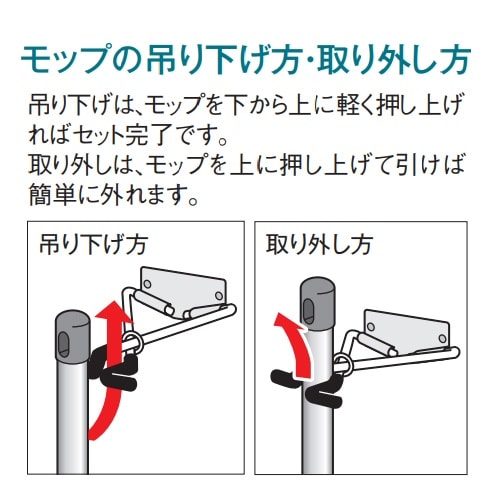 モップの吊り下げ方・取り外し方

吊り下げは、モップを下から上に軽く押し上げればセット完了です。
取り外しは、モップを上に押し上げて引けば簡単に外れます。

吊り下げ方

取り外し方