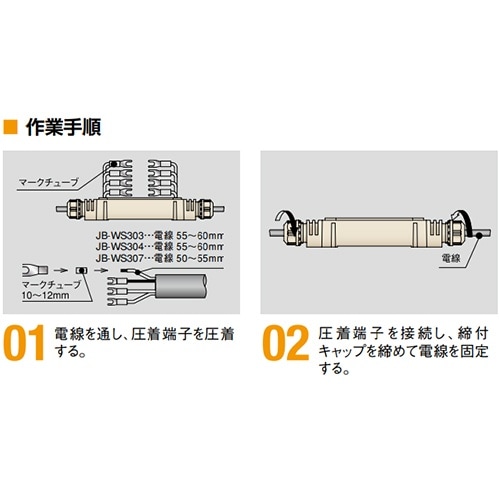 ■ 作業手順

マークチューブ

JB-WS303…電線 55～60mm
JB-WS304…電線 55～60mm
JB-WS307…電線 50～55mm

マークチューブ
10～12mm

01 電線を通し、圧着端子を圧着する。

電線

02 圧着端子を接続し、締付キャップを締めて電線を固定する。