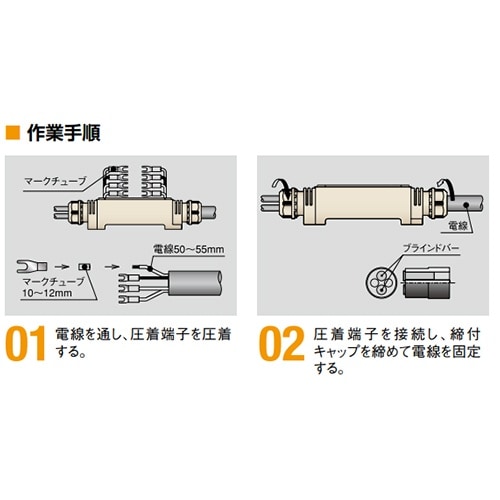 ■ 作業手順

マークチューブ

電線50～55mm

マークチューブ
10～12mm

01 電線を通し、圧着端子を圧着する。

電線

ブラインドバー

02 圧着端子を接続し、締付キャップを締めて電線を固定する。