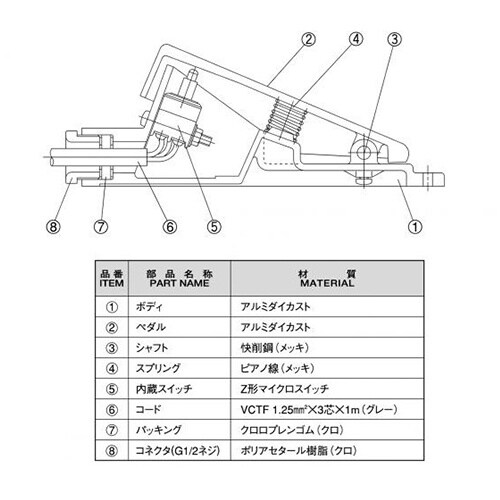 ②
④
③
⑧
⑦
⑥
⑤
①

| 品番 ITEM | 部品名称 PART NAME | 材質 MATERIAL |
|---|---|---|
| ① | ボディ | アルミダイカスト |
| ② | ペダル | アルミダイカスト |
| ③ | シャフト | 快削鋼（メッキ） |
| ④ | スプリング | ピアノ線（メッキ） |
| ⑤ | 内蔵スイッチ | Z形マイクロスイッチ |
| ⑥ | コード | VCTF 1.25㎟×3芯×1m（グレー） |
| ⑦ | パッキング | クロロプレンゴム（クロ） |
| ⑧ | コネクタ(G1/2ネジ) | ポリアセタール樹脂（クロ） |