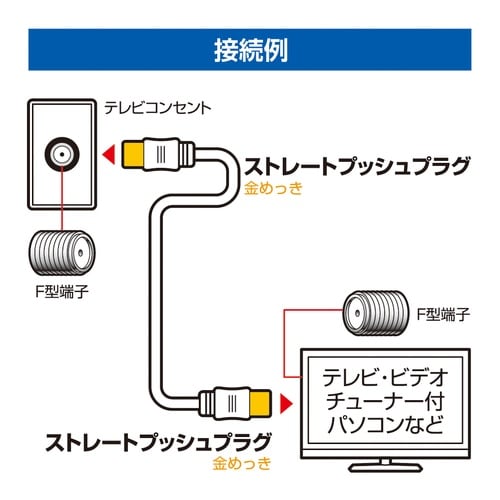 接続例

テレビコンセント

ストレートプッシュプラグ
金めっき

F型端子

F型端子

テレビ・ビデオ
チューナー付
パソコンなど

ストレートプッシュプラグ
金めっき