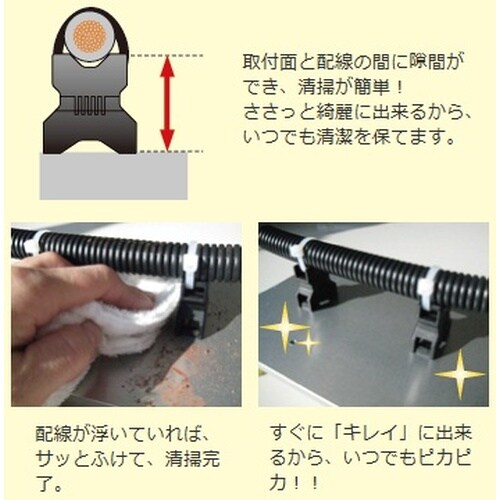 取付面と配線の間に隙間ができ、清掃が簡単！
ささっと綺麗に出来るから、いつでも清潔を保てます。

配線が浮いていれば、サッとふけて、清掃完了。

すぐに「キレイ」に出来るから、いつでもピカピカ！！