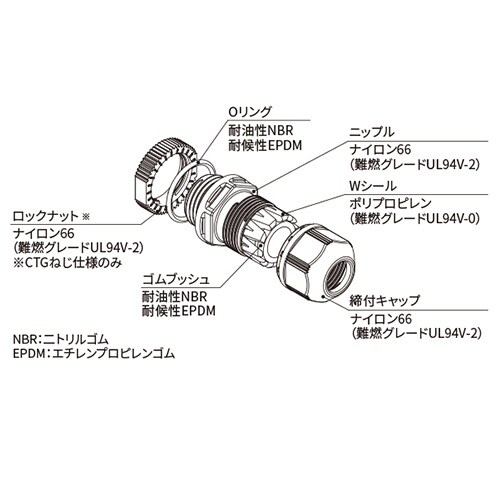 Oリング
耐油性NBR
耐候性EPDM

ニップル
ナイロン66
(難燃グレードUL94V-2)

Wシール
ポリプロピレン
(難燃グレードUL94V-0)

ロックナット ※
ナイロン66
(難燃グレードUL94V-2)
※CTGねじ仕様のみ

ゴムブッシュ
耐油性NBR
耐候性EPDM

締付キャップ
ナイロン66
(難燃グレードUL94V-2)

NBR:ニトリルゴム
EPDM:エチレンプロピレンゴム