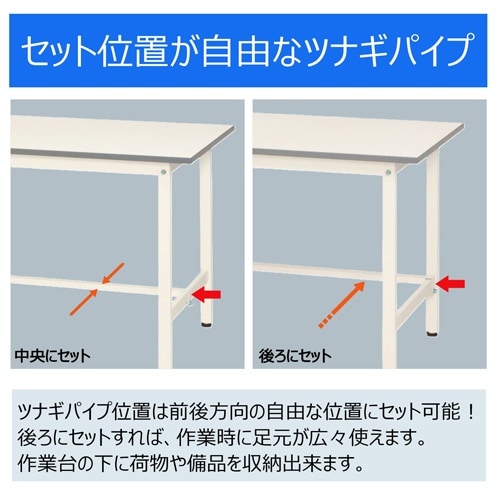 セット位置が自由なツナギパイプ

中央にセット

後ろにセット

ツナギパイプ位置は前後方向の自由な位置にセット可能！
後ろにセットすれば、作業時に足元が広々使えます。
作業台の下に荷物や備品を収納出来ます。