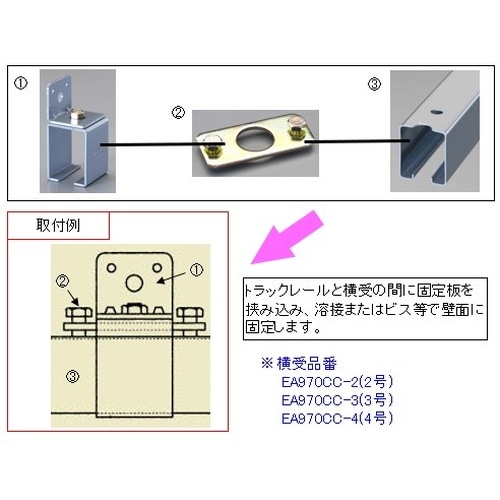 ①

②

③

取付例

②

①

③

トラックレールと横受の間に固定板を挟み込み、溶接またはビス等で壁面に固定します。

※ 横受品番
EA970CC-2(2号)
EA970CC-3(3号)
EA970CC-4(4号)