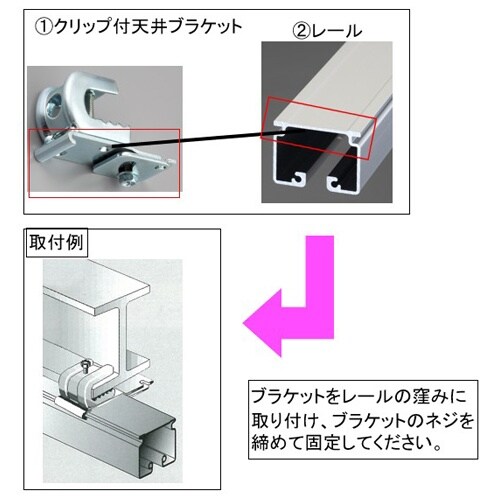 ①クリップ付天井ブラケット

②レール

取付例

ブラケットをレールの窪みに取り付け、ブラケットのネジを締めて固定してください。