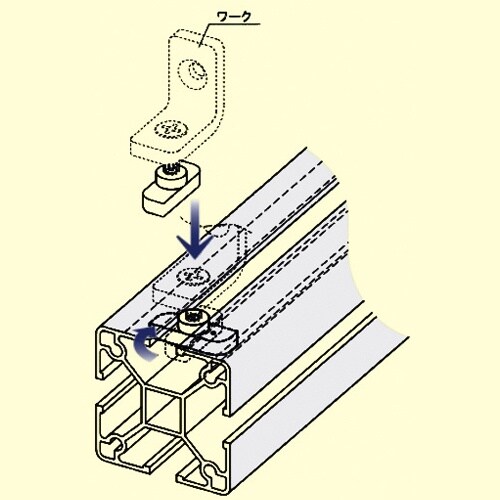 ワーク