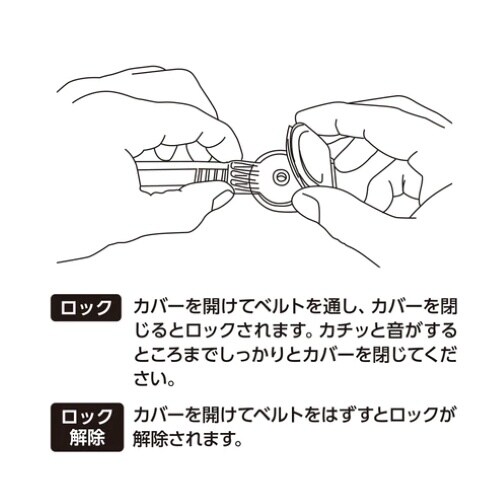 ロック

カバーを開けてベルトを通し、カバーを閉じるとロックされます。カチッと音がするところまでしっかりとカバーを閉じてください。

ロック解除

カバーを開けてベルトをはずすとロックが解除されます。