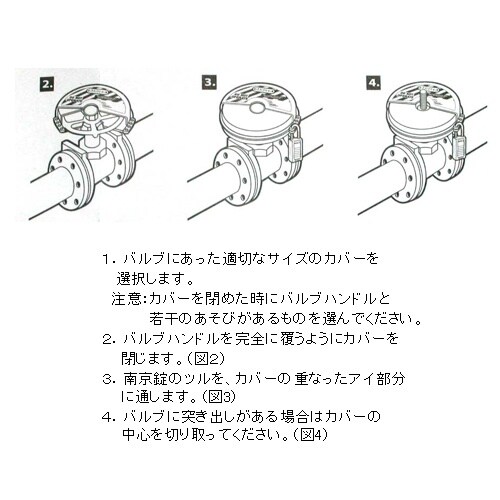 2.

3.

4.

1. バルブにあった適切なサイズのカバーを選択します。
注意:カバーを閉めた時にバルブハンドルと若干のあそびがあるものを選んでください。
2. バルブハンドルを完全に覆うようにカバーを閉じます。(図2)
3. 南京錠のツルを、カバーの重なったアイ部分に通します。(図3)
4. バルブに突き出しがある場合はカバーの中心を切り取ってください。(図4)