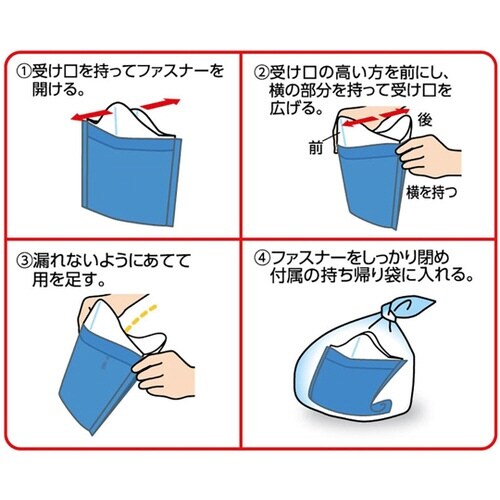 ①受け口を持ってファスナーを開ける。

②受け口の高い方を前にし、横の部分を持って受け口を広げる。

後

前

横を持つ

③漏れないようにあてて用を足す。

④ファスナーをしっかり閉め付属の持ち帰り袋に入れる。