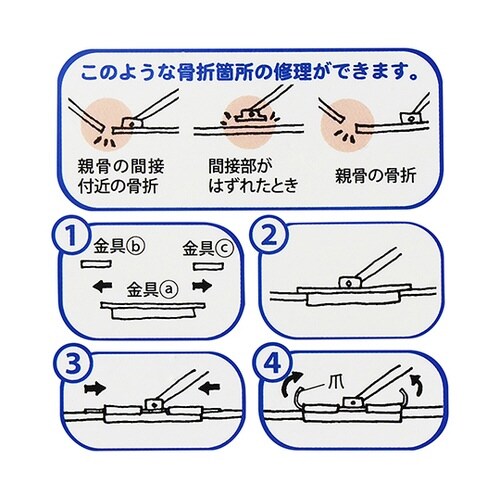 このような骨折箇所の修理ができます。

親骨の間接付近の骨折

間接部がはずれたとき

親骨の骨折

1

金具ⓑ

金具ⓒ

金具ⓐ

2

3

4

爪