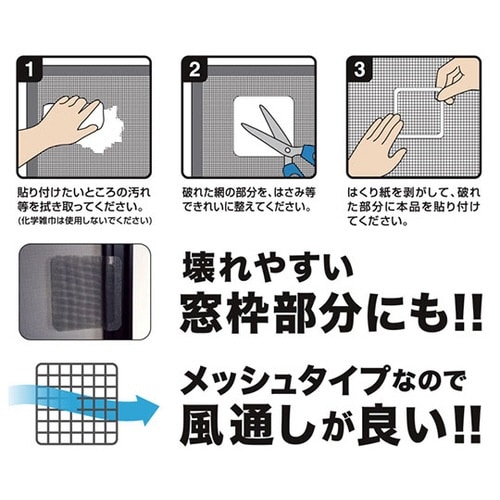 1

貼り付けたいところの汚れ等を拭き取ってください。
(化学雑巾は使用しないでください)

2

破れた網の部分を、はさみ等できれいに整えてください。

3

はくり紙を剥がして、破れた部分に本品を貼り付けてください。

壊れやすい
窓枠部分にも!!

メッシュタイプなので
風通しが良い!!