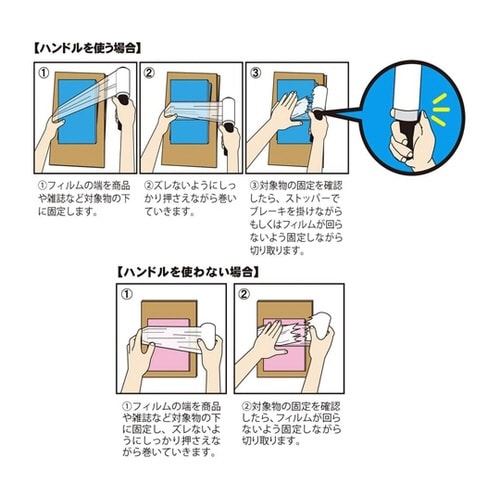 【ハンドルを使う場合】

①

②

③

①フィルムの端を商品や雑誌など対象物の下に固定します。

②ズレないようにしっかり押さえながら巻いていきます。

③対象物の固定を確認したら、ストッパーでブレーキを掛けながらもしくはフィルムが回らないよう固定しながら切り取ります。

【ハンドルを使わない場合】

①

②

①フィルムの端を商品や雑誌など対象物の下に固定し、ズレないようにしっかり押さえながら巻いていきます。

②対象物の固定を確認したら、フィルムが回らないよう固定しながら切り取ります。