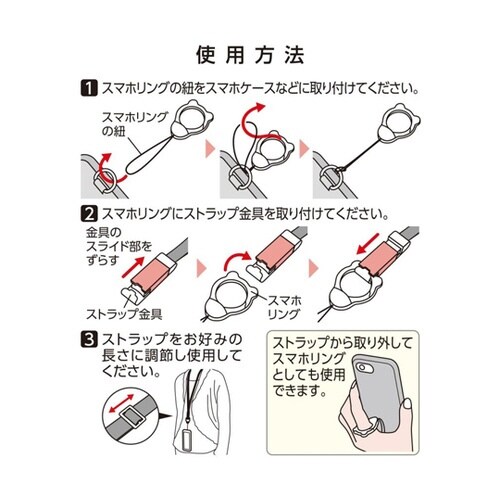 使用方法

1 スマホリングの紐をスマホケースなどに取り付けてください。

スマホリングの紐

2 スマホリングにストラップ金具を取り付けてください。

金具のスライド部をずらす

ストラップ金具

スマホリング

3 ストラップをお好みの長さに調節し使用してください。

ストラップから取り外してスマホリングとしても使用できます。