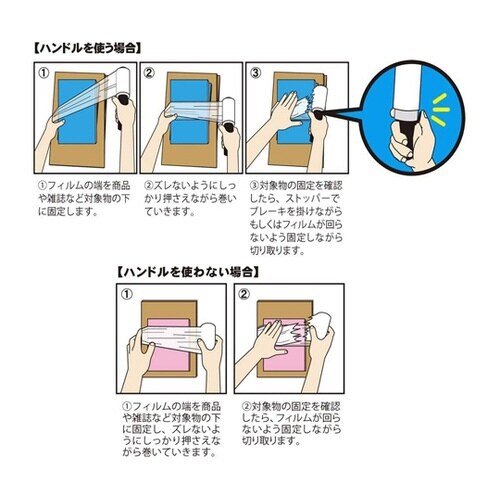 【ハンドルを使う場合】

①

②

③

①フィルムの端を商品や雑誌など対象物の下に固定します。

②ズレないようにしっかり押さえながら巻いていきます。

③対象物の固定を確認したら、ストッパーでブレーキを掛けながらもしくはフィルムが回らないよう固定しながら切り取ります。

【ハンドルを使わない場合】

①

②

①フィルムの端を商品や雑誌など対象物の下に固定し、ズレないようにしっかり押さえながら巻いていきます。

②対象物の固定を確認したら、フィルムが回らないよう固定しながら切り取ります。