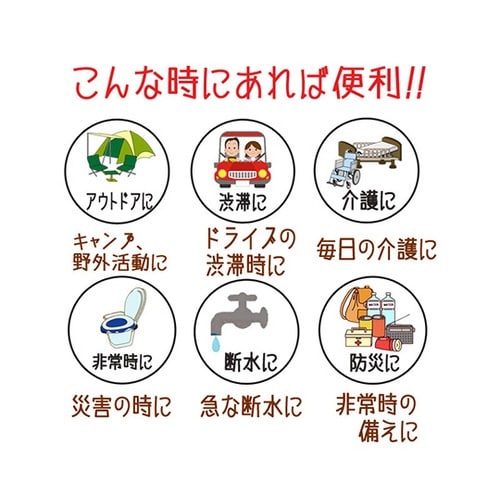 こんな時にあれば便利!!

アウトドアに

キャンプ、野外活動に

渋滞に

ドライブの渋滞時に

介護に

毎日の介護に

非常時に

災害の時に

断水に

急な断水に

防災に

非常時の備えに