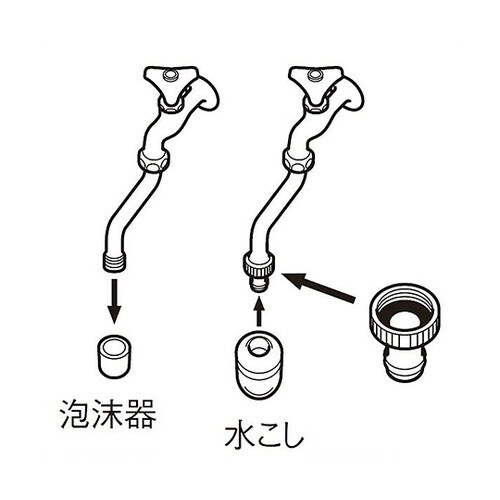 泡沫器

水こし