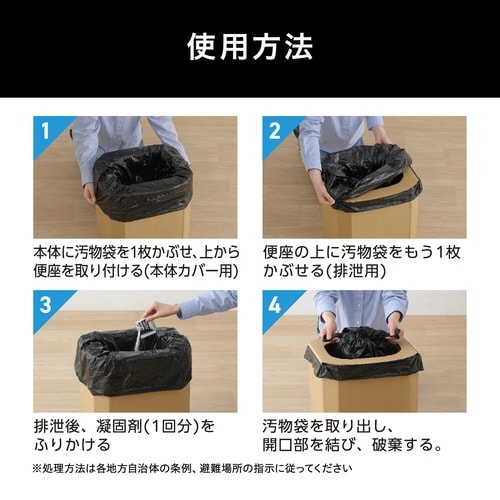 使用方法

1

本体に汚物袋を1枚かぶせ、上から便座を取り付ける(本体カバー用)

2

便座の上に汚物袋をもう1枚かぶせる(排泄用)

3

排泄後、凝固剤(1回分)をふりかける

4

汚物袋を取り出し、開口部を結び、破棄する。

※処理方法は各地方自治体の条例、避難場所の指示に従ってください