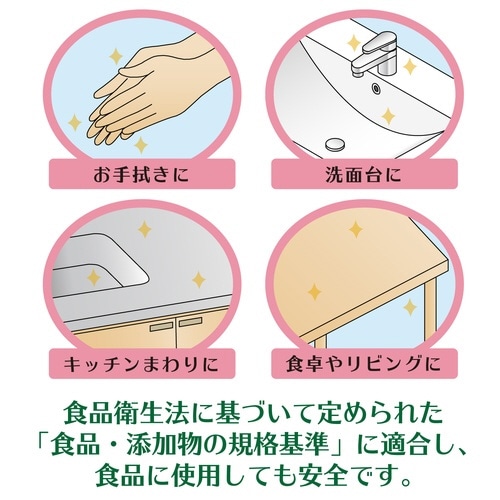 お手拭きに

洗面台に

キッチンまわりに

食卓やリビングに

食品衛生法に基づいて定められた「食品・添加物の規格基準」に適合し、食品に使用しても安全です。