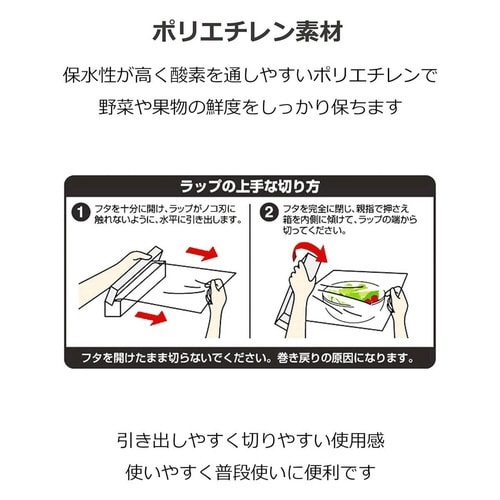 ポリエチレン素材

保水性が高く酸素を通しやすいポリエチレンで
野菜や果物の鮮度をしっかり保ちます

ラップの上手な切り方

1 フタを十分に開け、ラップがノコ刃に触れないように、水平に引き出します。

2 フタを完全に閉じ、親指で押さえ箱を内側に傾けて、ラップの端から切ってください。

フタを開けたまま切らないでください。巻き戻りの原因になります。

引き出しやすく切りやすい使用感
使いやすく普段使いに便利です