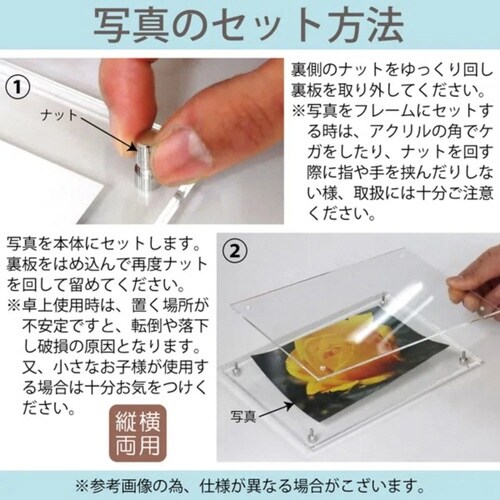 写真のセット方法

①

ナット

裏側のナットをゆっくり回し裏板を取り外してください。
※写真をフレームにセットする時は、アクリルの角でケガをしたり、ナットを回す際に指や手を挟んだりしない様、取扱には十分ご注意ください。

写真を本体にセットします。裏板をはめ込んで再度ナットを回して留めてください。
※卓上使用時は、置く場所が不安定ですと、転倒や落下し破損の原因となります。又、小さなお子様が使用する場合は十分お気をつけください。

縦横両用

②

写真

※参考画像の為、仕様が異なる場合がございます。