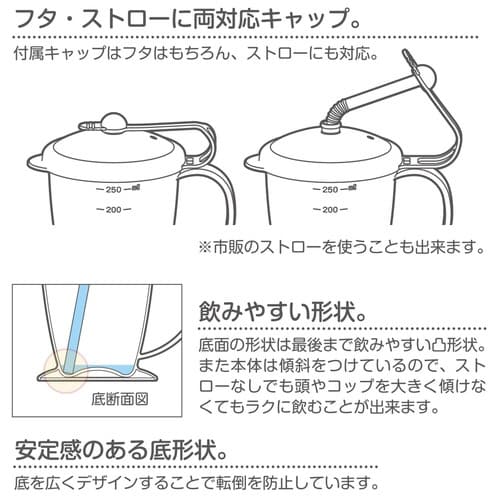 フタ・ストローに両対応キャップ。

付属キャップはフタはもちろん、ストローにも対応。

250 ml
200

250 ml
200

※市販のストローを使うことも出来ます。

底断面図

飲みやすい形状。

底面の形状は最後まで飲みやすい凸形状。また本体は傾斜をつけているので、ストローなしでも頭やコップを大きく傾けなくてもラクに飲むことが出来ます。

安定感のある底形状。

底を広くデザインすることで転倒を防止しています。