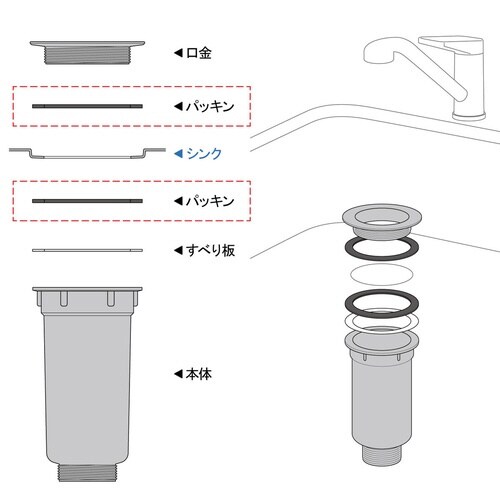 ◀口金

◀パッキン

◀シンク

◀パッキン

◀すべり板

◀本体