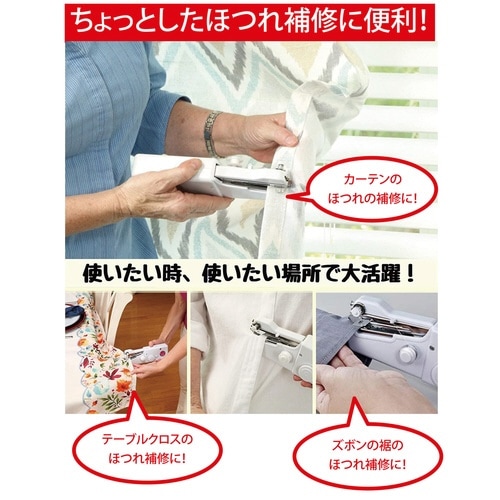 ちょっとしたほつれ補修に便利!

カーテンのほつれの補修に!

使いたい時、使いたい場所で大活躍!

テーブルクロスのほつれ補修に!

ズボンの裾のほつれ補修に!