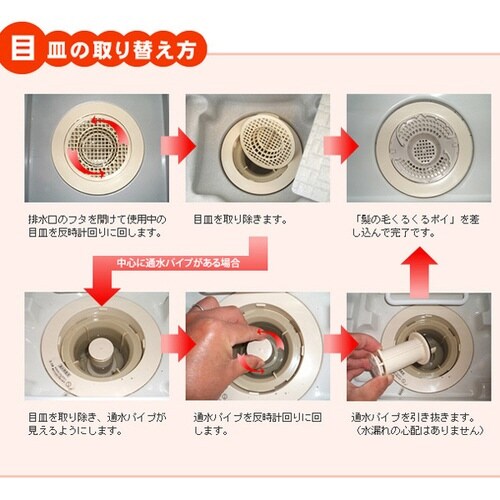 目皿の取り替え方

排水口のフタを開けて使用中の目皿を反時計回りに回します。

目皿を取り除きます。

「髪の毛くるくるポイ」を差し込んで完了です。

中心に通水パイプがある場合

目皿を取り除き、通水パイプが見えるようにします。

通水パイプを反時計回りに回します。

通水パイプを引き抜きます。（水漏れの心配はありません）