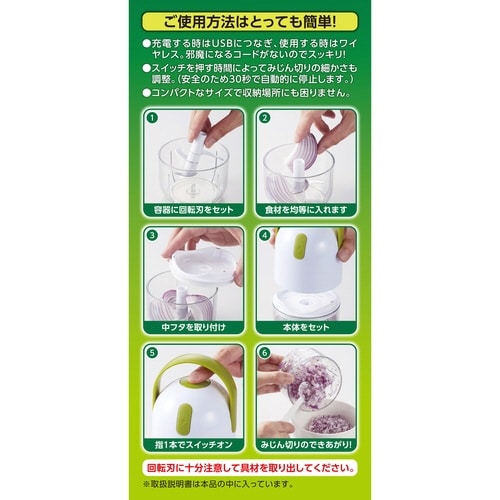 ご使用方法はとっても簡単!

●充電する時はUSBにつなぎ、使用する時はワイヤレス。邪魔になるコードがないのでスッキリ!
●スイッチを押す時間によってみじん切りの細かさも調整。(安全のため30秒で自動的に停止します。)
●コンパクトなサイズで収納場所にも困りません。

1
容器に回転刃をセット

2
食材を均等に入れます

3
中フタを取り付け

4
本体をセット

5
指1本でスイッチオン

6
みじん切りのできあがり!

回転刃に十分注意して具材を取り出してください。

※取扱説明書は本品の中に入っています。