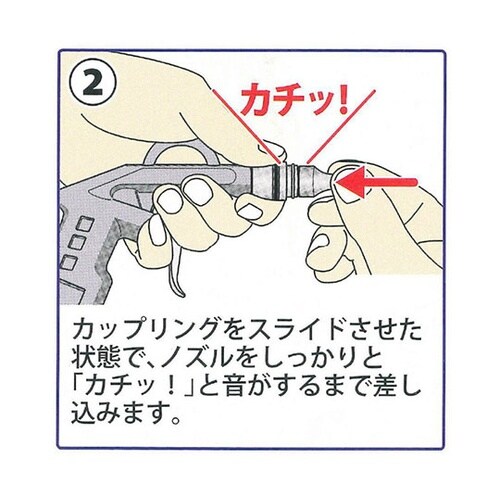 ②

カチッ!

カップリングをスライドさせた状態で、ノズルをしっかりと「カチッ!」と音がするまで差し込みます。