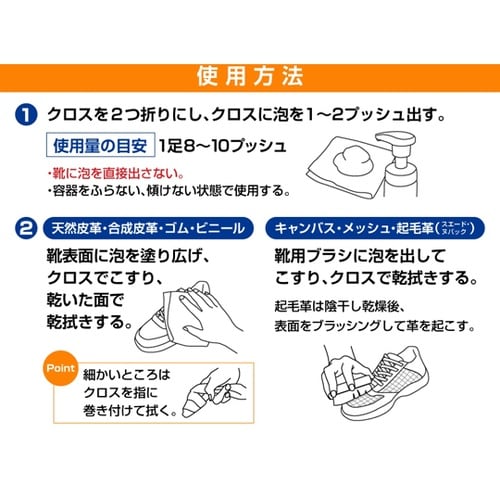 使用方法

1 クロスを2つ折りにし、クロスに泡を1～2プッシュ出す。

使用量の目安 1足8～10プッシュ

・靴に泡を直接出さない。
・容器をふらない、傾けない状態で使用する。

2 天然皮革・合成皮革・ゴム・ビニール

靴表面に泡を塗り広げ、クロスでこすり、乾いた面で乾拭きする。

Point 細かいところはクロスを指に巻き付けて拭く。

キャンバス・メッシュ・起毛革（スエード・ヌバック）

靴用ブラシに泡を出してこすり、クロスで乾拭きする。

起毛革は陰干し乾燥後、表面をブラッシングして革を起こす。