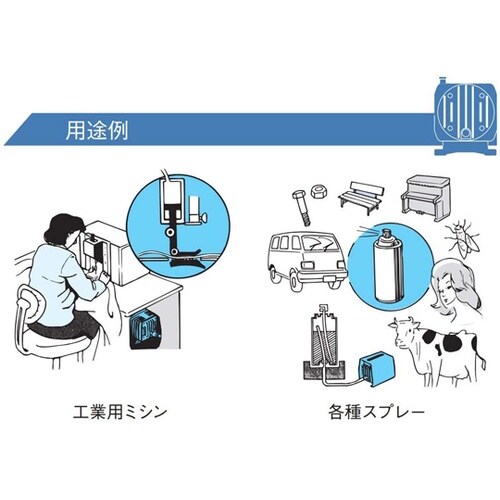 用途例

工業用ミシン

各種スプレー