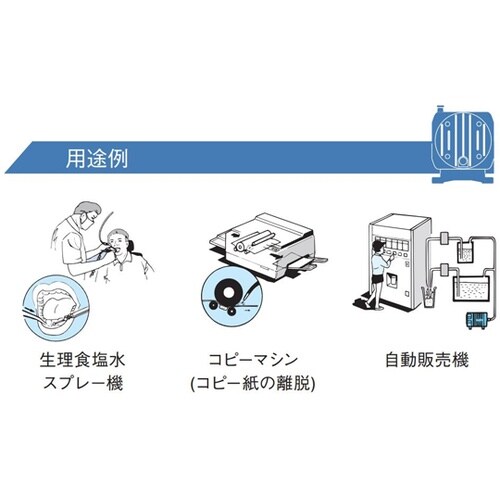 用途例

生理食塩水
スプレー機

コピーマシン
(コピー紙の離脱)

自動販売機