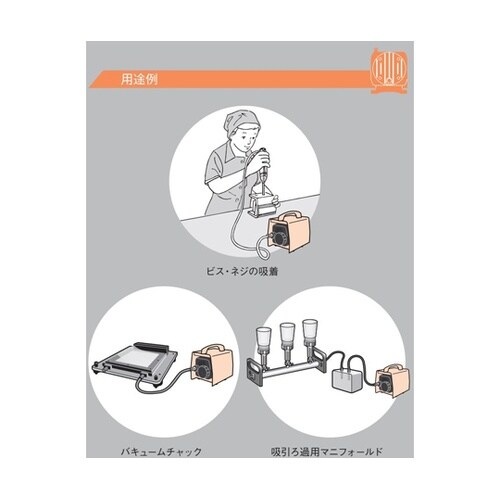 用途例

ビス・ネジの吸着

バキュームチャック

吸引ろ過用マニフォールド