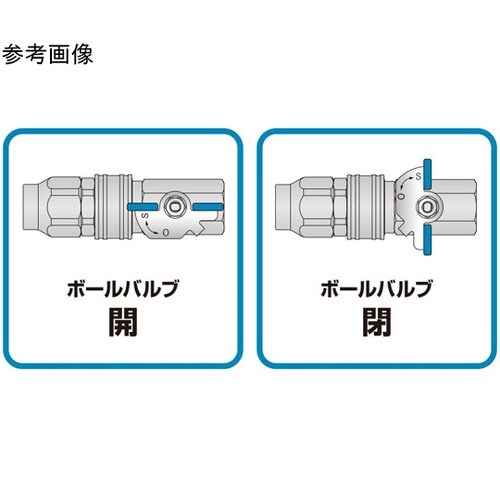 参考画像

S
O
ボールバルブ
開

S
O
ボールバルブ
閉