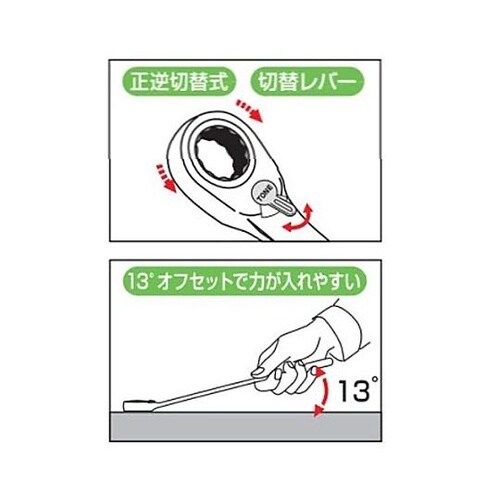 正逆切替式

切替レバー

TONE

13° オフセットで力が入れやすい

13°