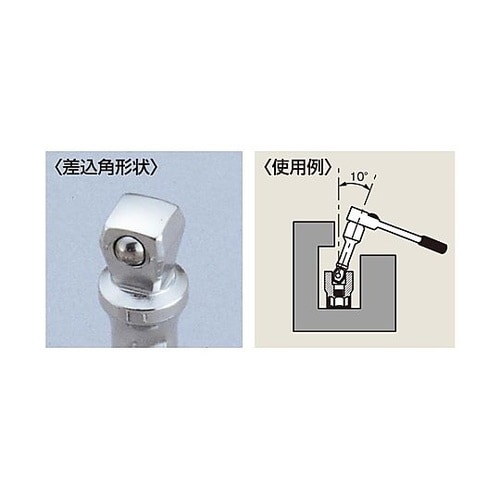 〈差込角形状〉

〈使用例〉

10°