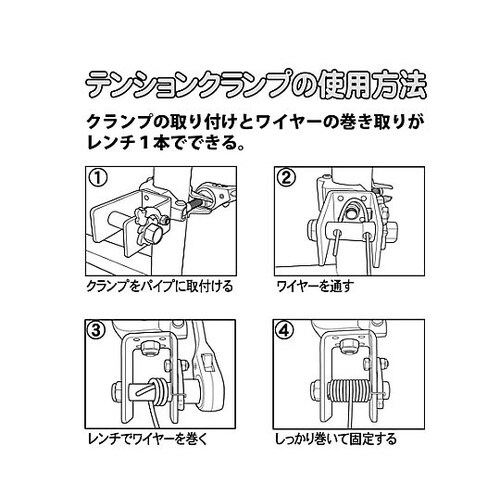 テンションクランプの使用方法

クランプの取り付けとワイヤーの巻き取りがレンチ１本でできる。

①

クランプをパイプに取付ける

②

ワイヤーを通す

③

レンチでワイヤーを巻く

④

しっかり巻いて固定する