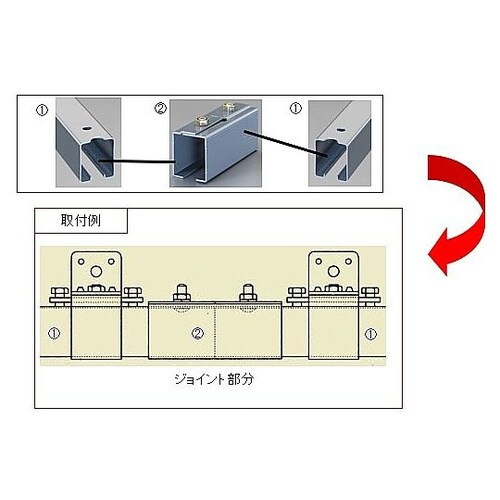 ①

②

①

取付例

①

②

①

ジョイント部分