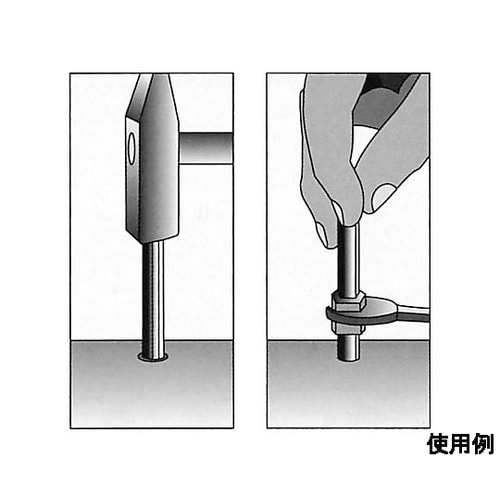 使用例